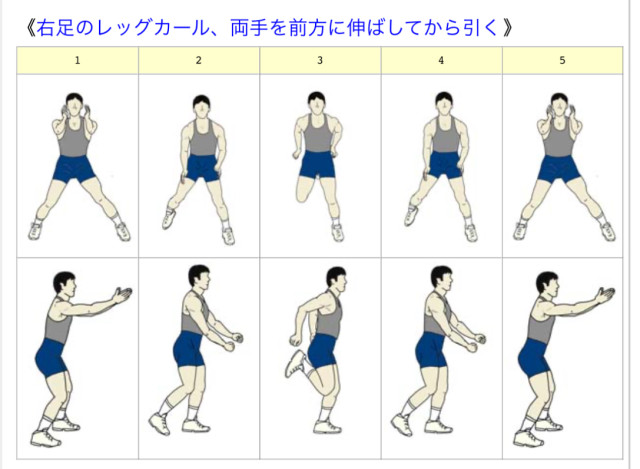 《右足のレッグカール、両手を前方に伸ばしてから引く》

| 1 | 2 | 3 | 4 | 5 |
|---|---|---|---|---|
| | | | | |
| | | | | |